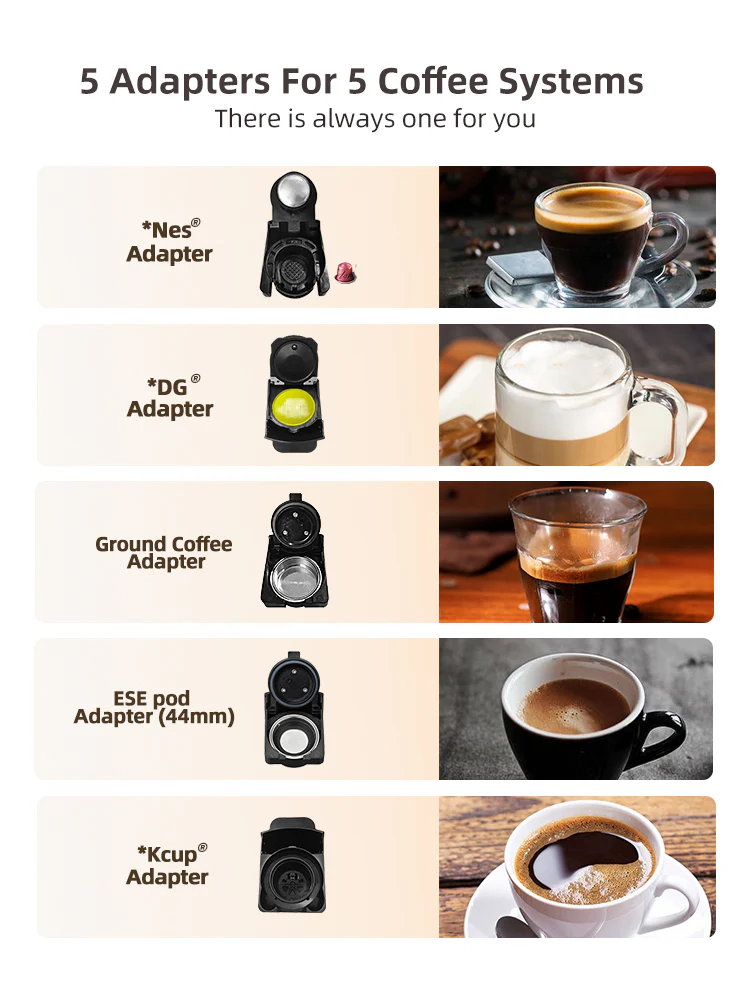 5 Adapters For 5 Coffee Systems
There is always one for you

*Nes® Adapter

*DG® Adapter

Ground Coffee Adapter

ESE pod Adapter (44mm)

*Kcup® Adapter