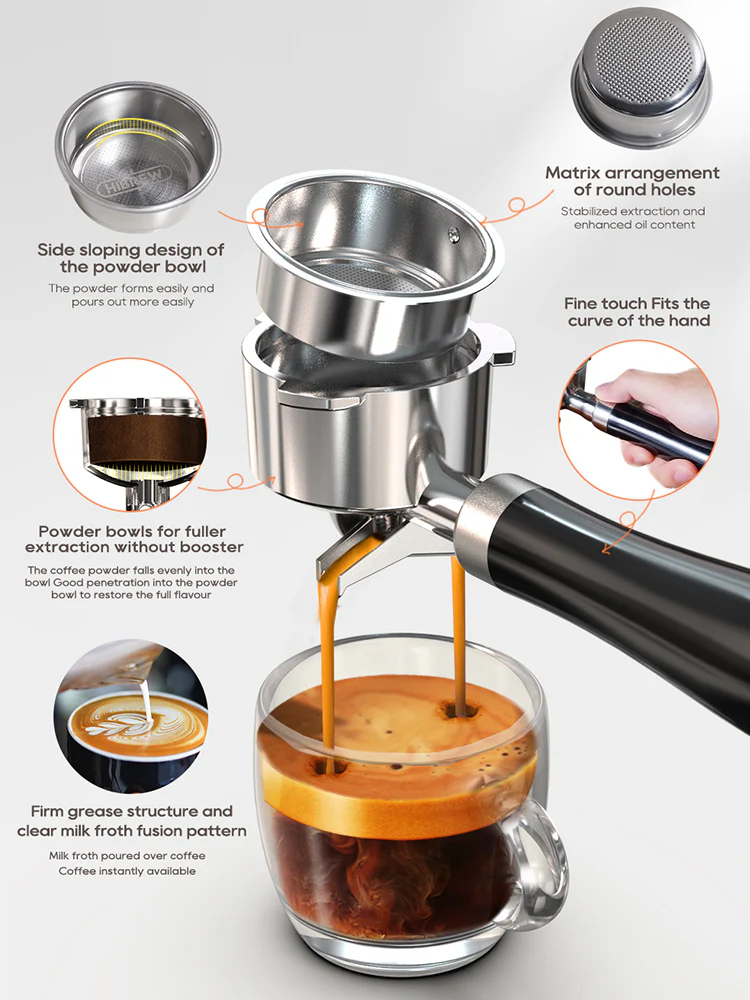 HiBREW

Side sloping design of the powder bowl

The powder forms easily and pours out more easily

Matrix arrangement of round holes

Stabilized extraction and enhanced oil content

Fine touch Fits the curve of the hand

Powder bowls for fuller extraction without booster

The coffee powder falls evenly into the bowl Good penetration into the powder bowl to restore the full flavour

Firm grease structure and clear milk froth fusion pattern

Milk froth poured over coffee
Coffee instantly available