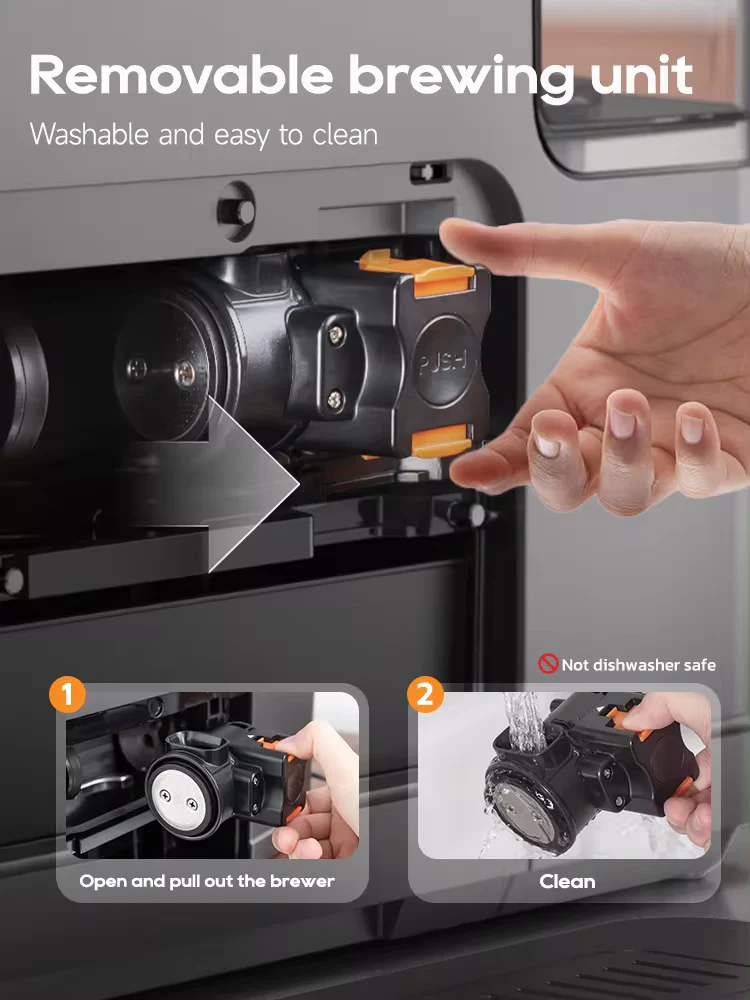 Removable brewing unit
Washable and easy to clean

PUSH

Not dishwasher safe

1
Open and pull out the brewer

2
Clean