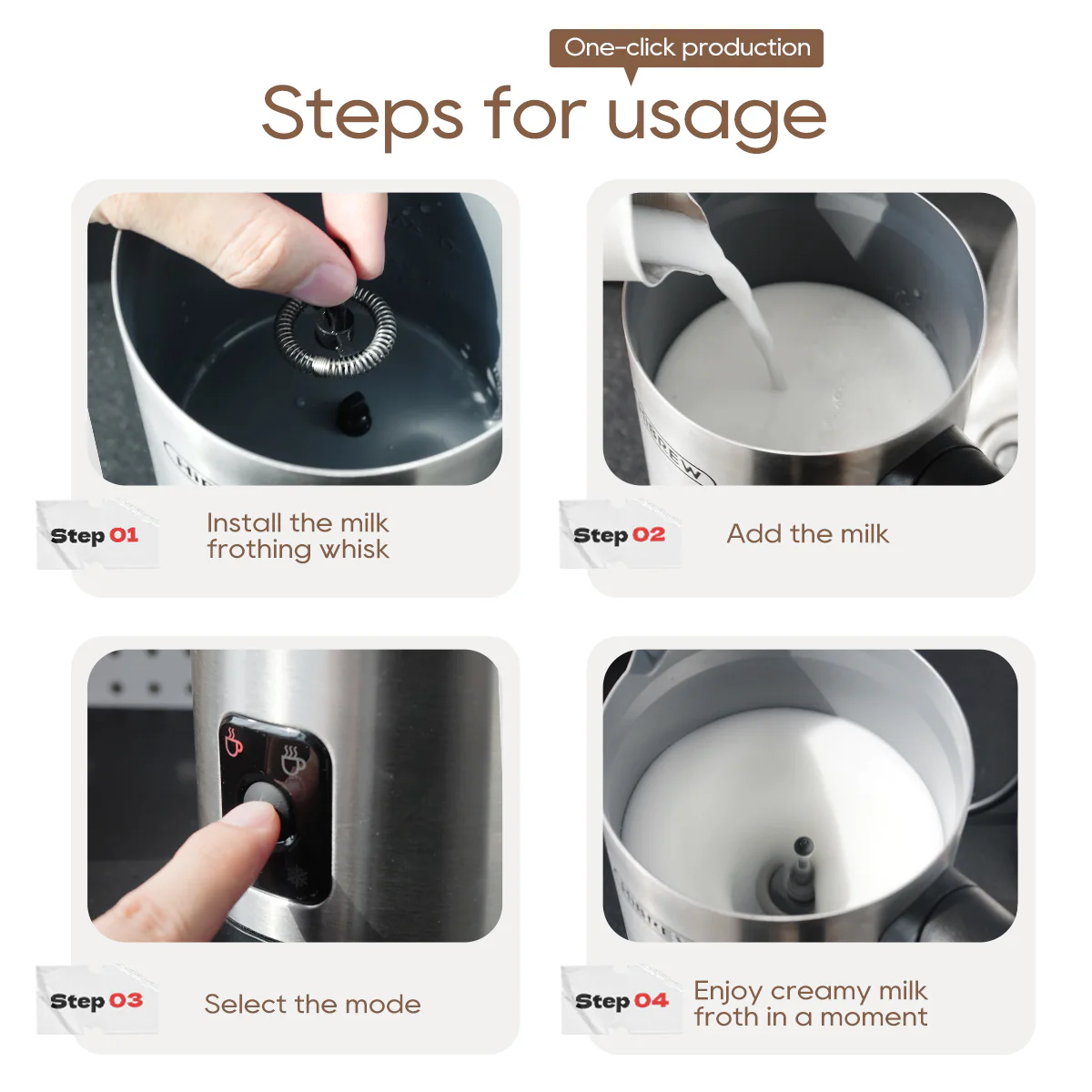 One-click production

Steps for usage

Step 01
Install the milk frothing whisk

Step 02
Add the milk

Step 03
Select the mode

Step 04
Enjoy creamy milk froth in a moment