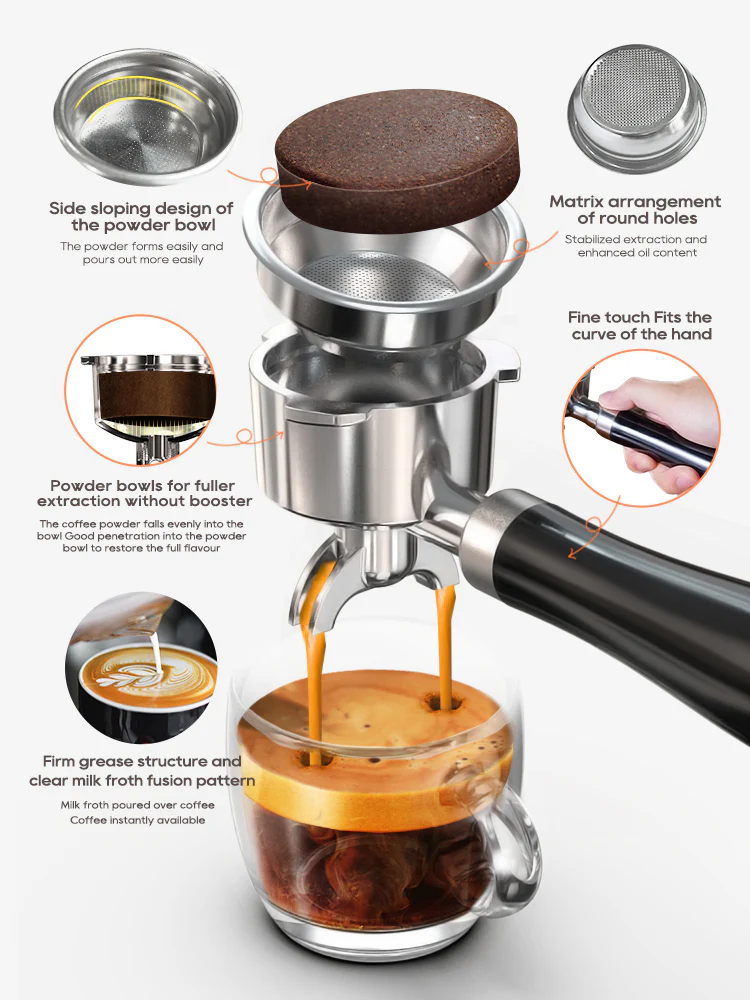 Side sloping design of the powder bowl

The powder forms easily and pours out more easily

Matrix arrangement of round holes

Stabilized extraction and enhanced oil content

Fine touch Fits the curve of the hand

Powder bowls for fuller extraction without booster

The coffee powder falls evenly into the bowl Good penetration into the powder bowl to restore the full flavour

Firm grease structure and clear milk froth fusion pattern

Milk froth poured over coffee
Coffee instantly available